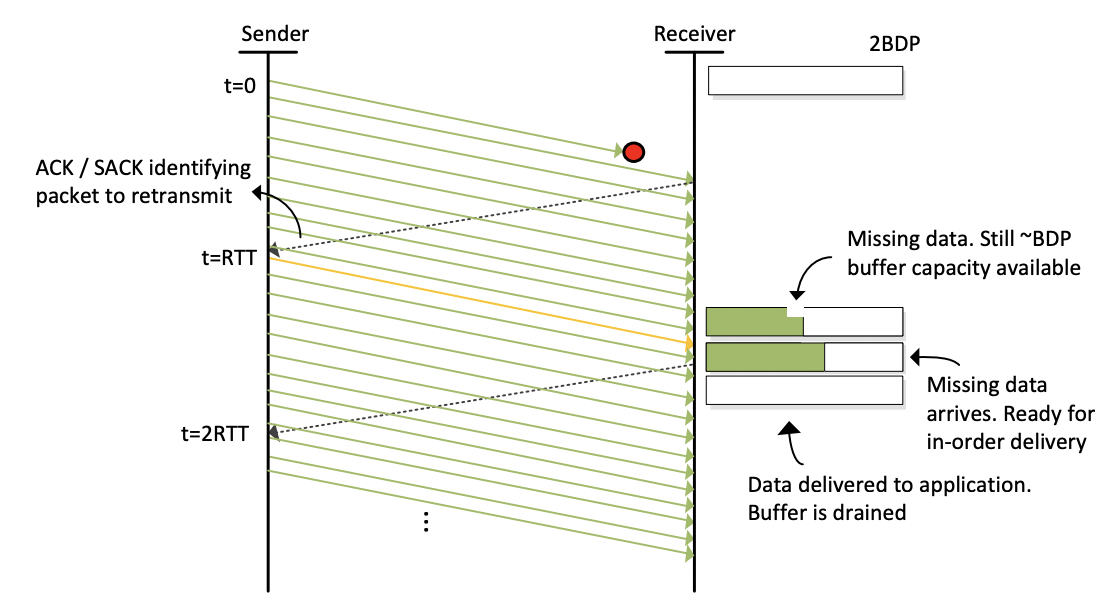 Sender

Receiver

2BDP

t=0

ACK / SACK identifying packet to retransmit

t=RTT

Missing data. Still ~BDP buffer capacity available

Missing data arrives. Ready for in-order delivery

t=2RTT

Data delivered to application. Buffer is drained

⋮